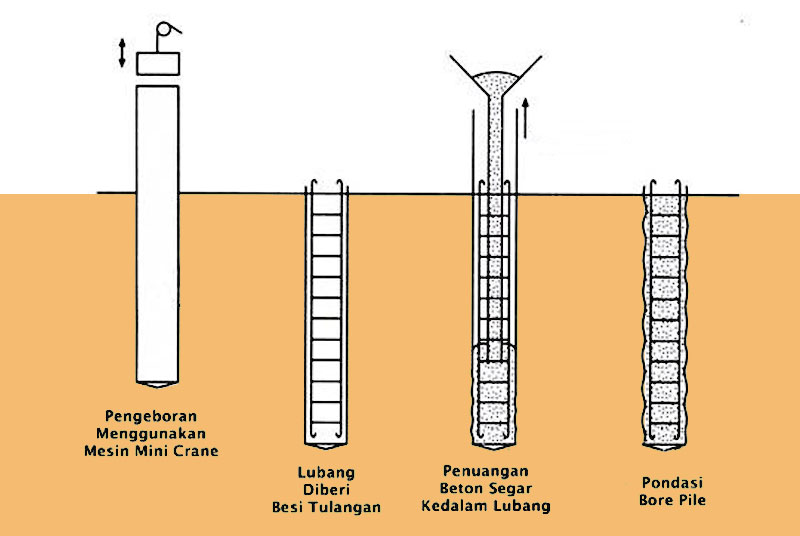 Pengeboran Menggunakan Mesin Mini Crane

Lubang Diberi Besi Tulangan

Penuangan Beton Segar Kedalam Lubang

Pondasi Bore Pile